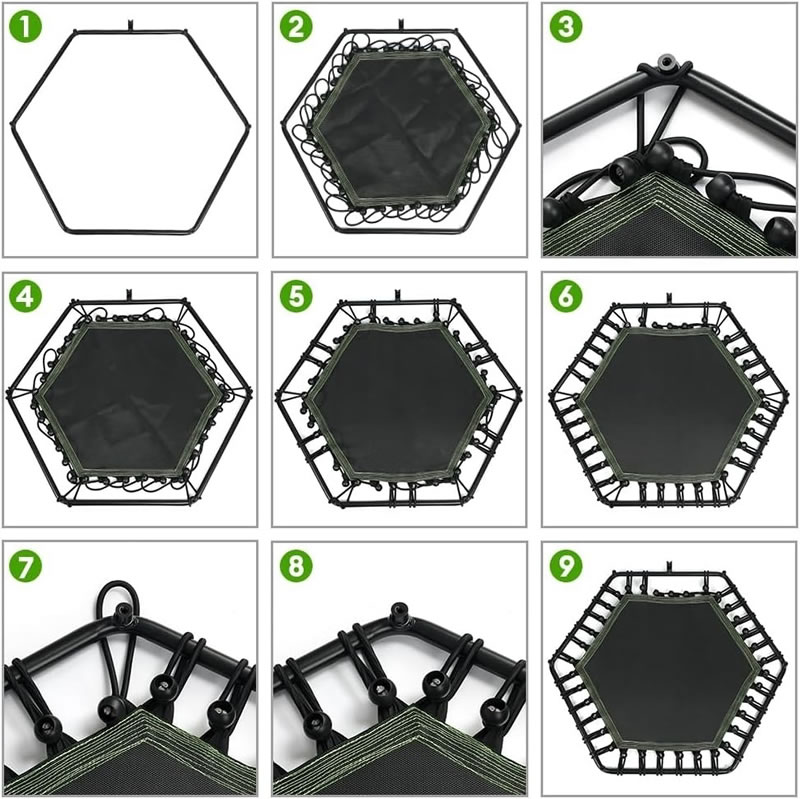 1

2

3

4

5

6

7

8

9